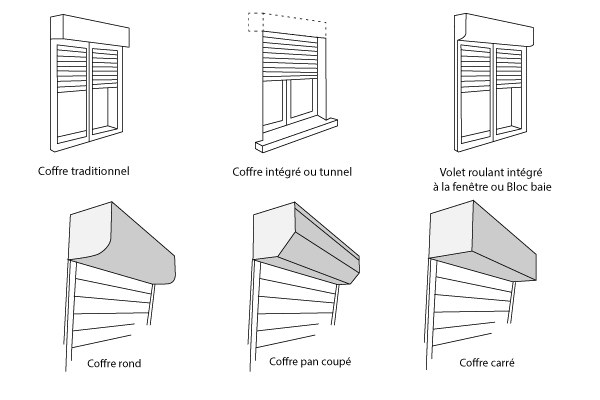 Coffre traditionnel

Coffre intégré ou tunnel

Volet roulant intégré à la fenêtre ou Bloc baie

Coffre rond

Coffre pan coupé

Coffre carré